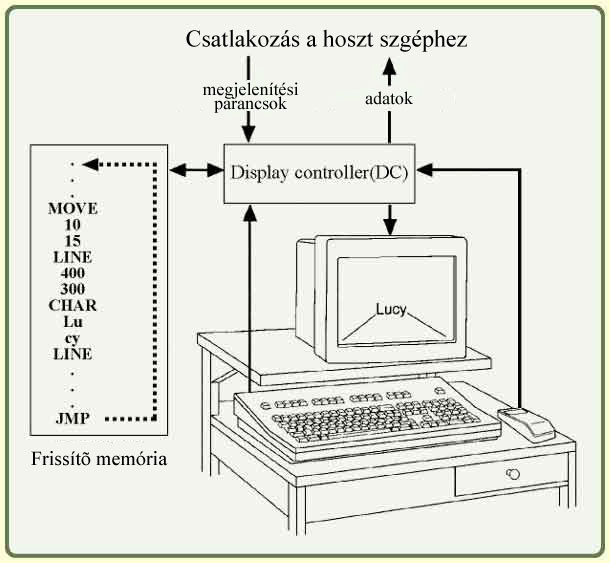 Csatlakozás a hoszt szgéphez

megjelenítési parancsok

adatok

Display controller(DC)

.
.
.
MOVE
10
15
LINE
400
300
CHAR
Lu
cy
LINE
.
.
.
JMP

Frissítõ memória

Lucy